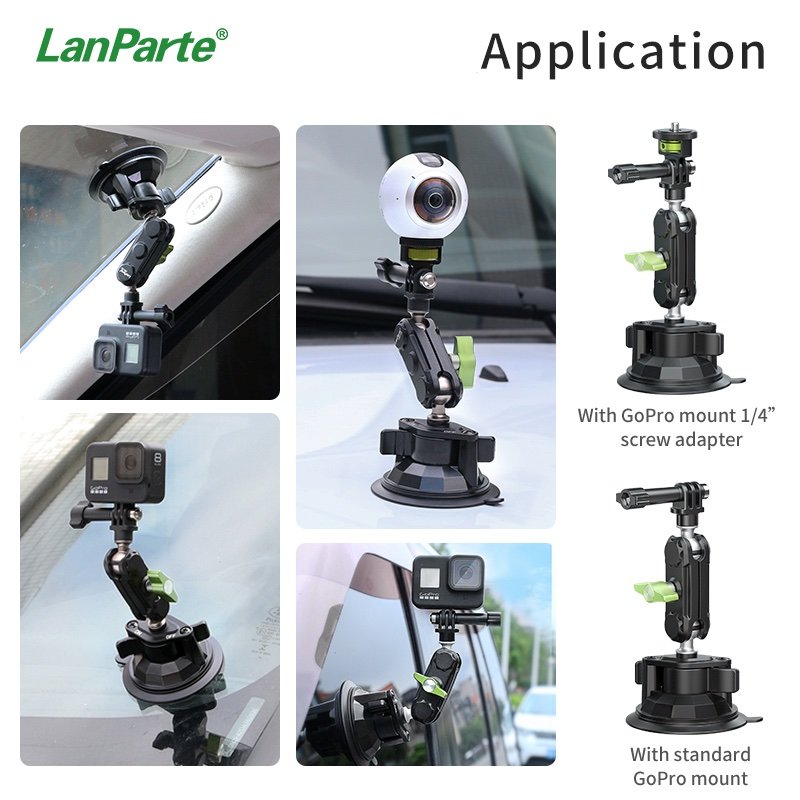 LanParte®

Application

With GoPro mount 1/4" screw adapter

With standard GoPro mount